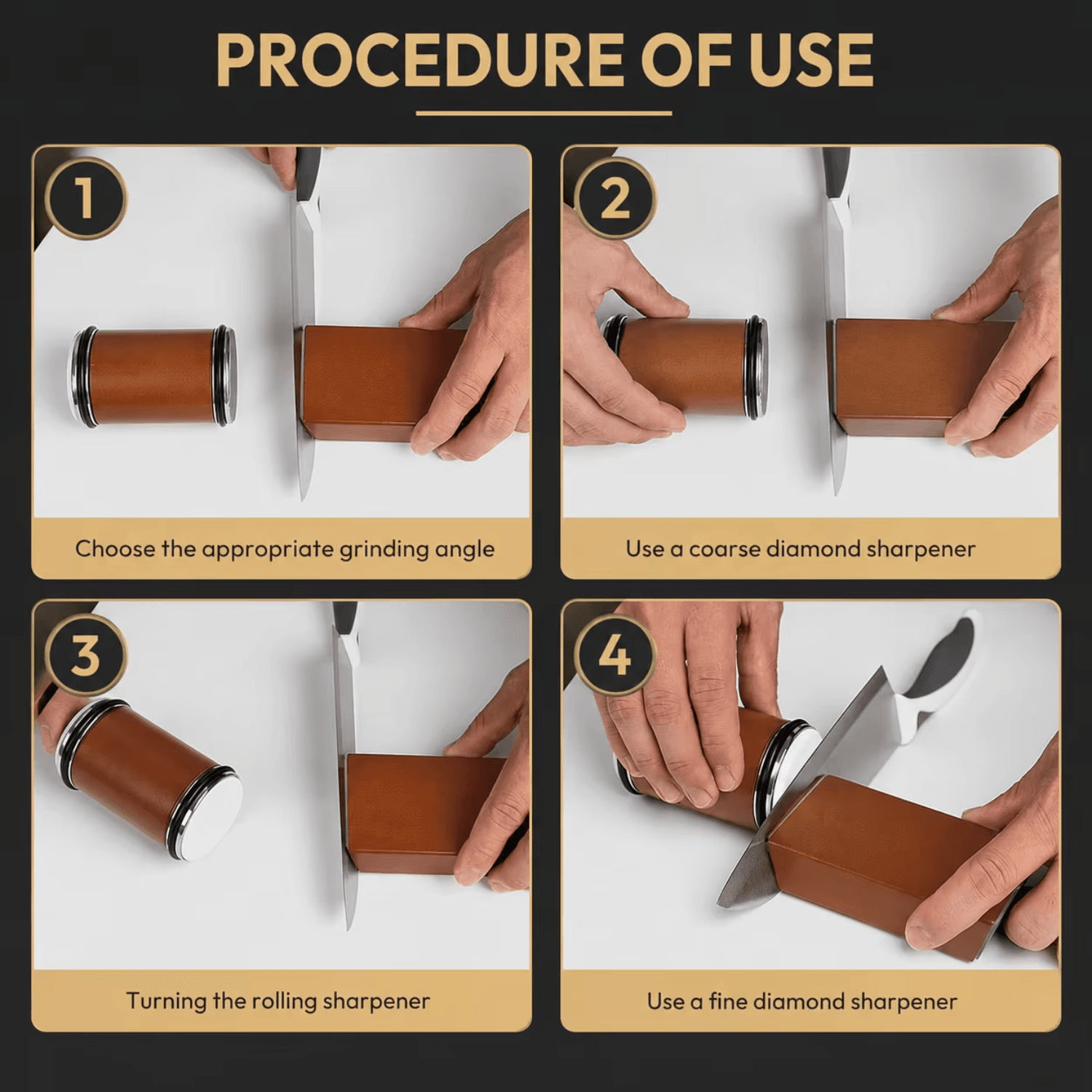 PROCEDURE OF USE

1

Choose the appropriate grinding angle

2

Use a coarse diamond sharpener

3

Turning the rolling sharpener

4

Use a fine diamond sharpener