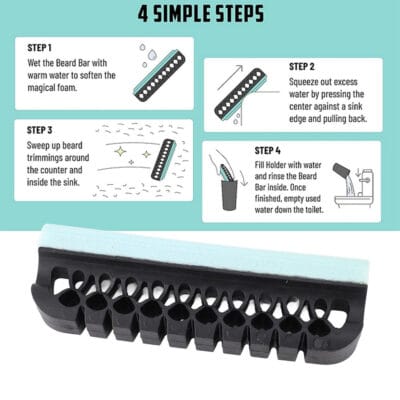 4 SIMPLE STEPS

STEP 1
Wet the Beard Bar with warm water to soften the magical foam.

STEP 2
Squeeze out excess water by pressing the center against a sink edge and pulling back.

STEP 3
Sweep up beard trimmings around the counter and inside the sink.

STEP 4
Fill Holder with water and rinse the Beard Bar inside. Once finished, empty used water down the toilet.